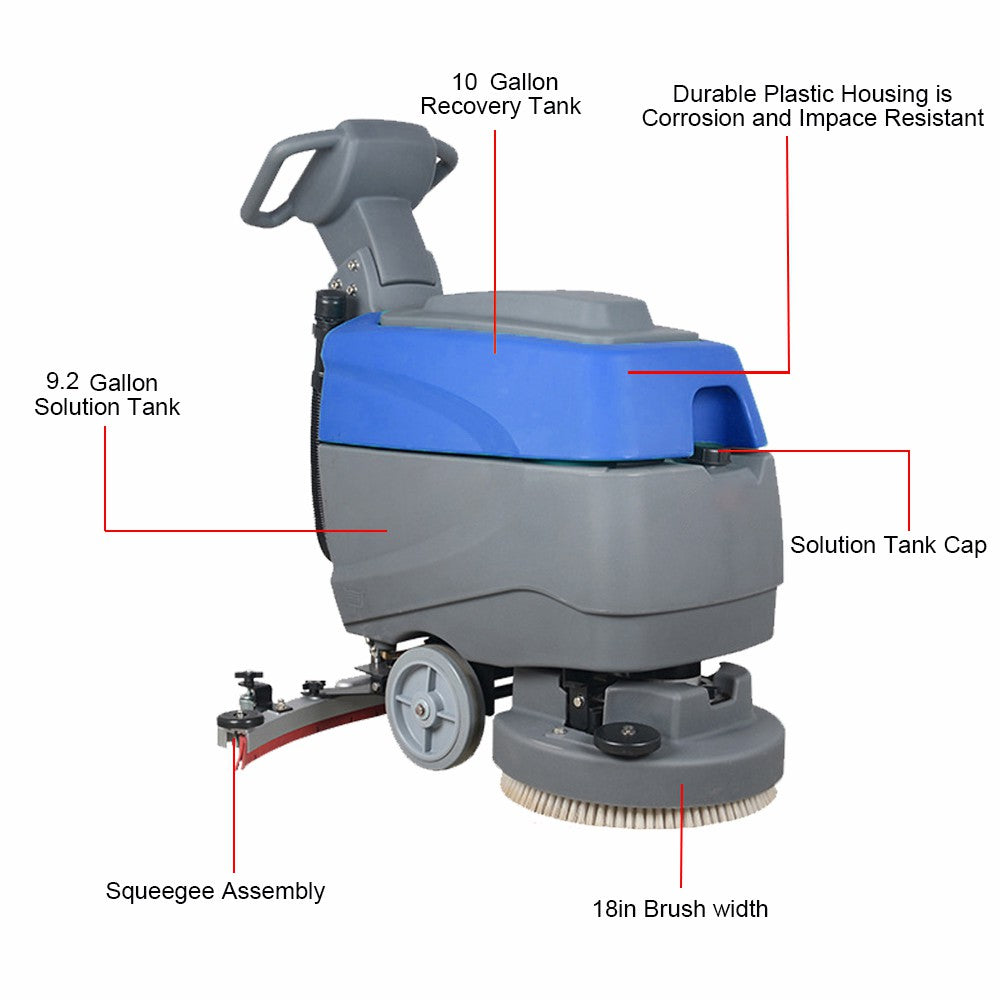 10 Gallon
Recovery Tank

Durable Plastic Housing is
Corrosion and Impace Resistant

9.2 Gallon
Solution Tank

Solution Tank Cap

Squeegee Assembly

18in Brush width