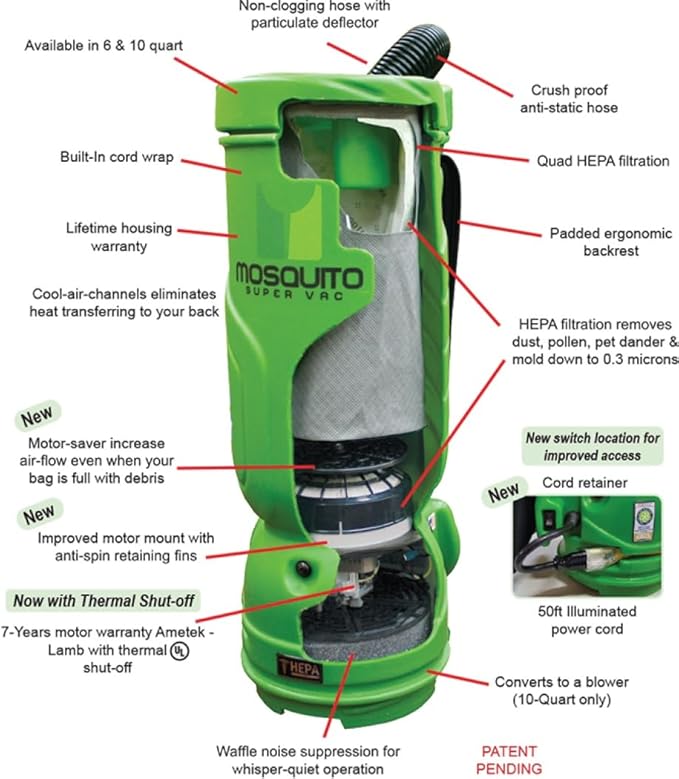 Non-clogging hose with particulate deflector

Available in 6 & 10 quart

Crush proof anti-static hose

Built-In cord wrap

Quad HEPA filtration

Lifetime housing warranty

Padded ergonomic backrest

MOSQUITO SUPER VAC

Cool-air-channels eliminates heat transferring to your back

HEPA filtration removes dust, pollen, pet dander & mold down to 0.3 microns

New

Motor-saver increase air-flow even when your bag is full with debris

New switch location for improved access

New

Cord retainer

New

Improved motor mount with anti-spin retaining fins

Now with Thermal Shut-off

7-Years motor warranty Ametek - Lamb with thermal UL shut-off

50ft Illuminated power cord

HEPA

Converts to a blower (10-Quart only)

Waffle noise suppression for whisper-quiet operation

PATENT PENDING